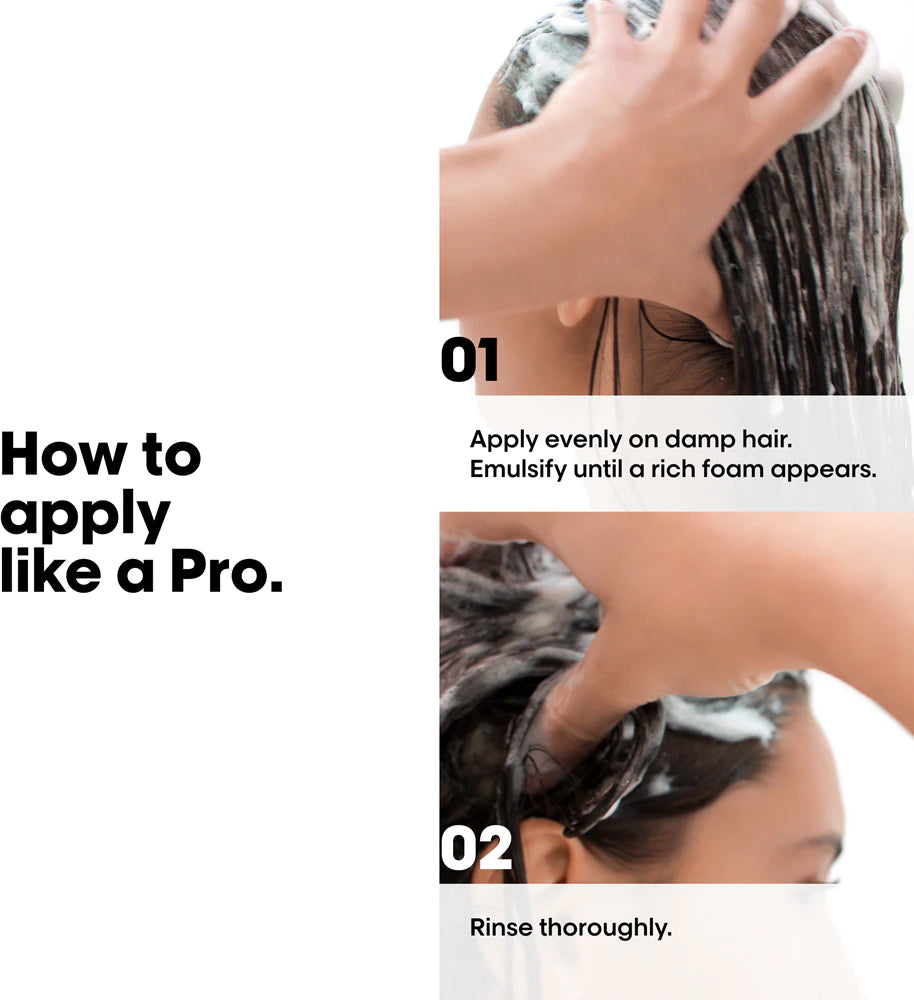 How to apply like a Pro.

01

Apply evenly on damp hair. Emulsify until a rich foam appears.

02

Rinse thoroughly.